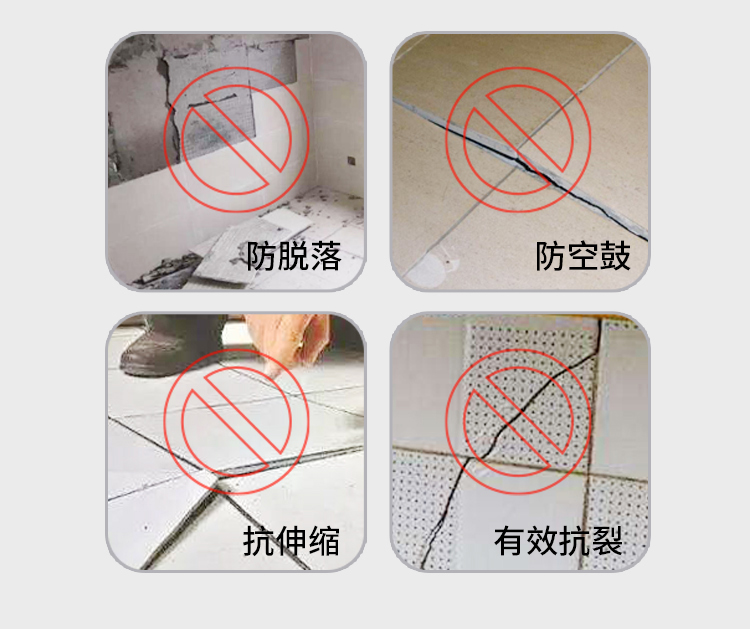 防脱落

防空鼓

抗伸缩

有效抗裂