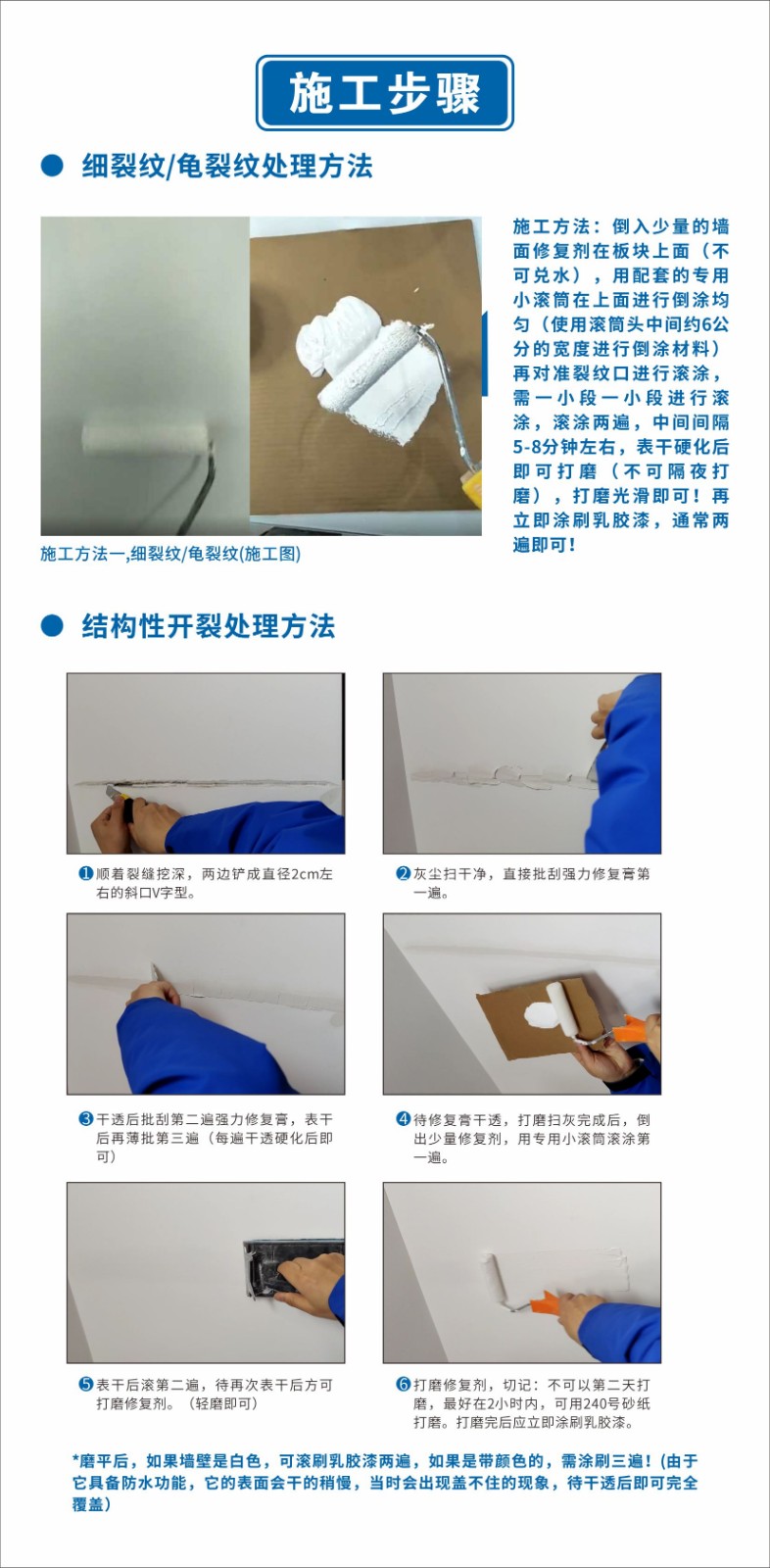 施工步骤

细裂纹/龟裂纹处理方法

施工方法一,细裂纹/龟裂纹(施工图)

施工方法：倒入少量的墙面修复剂在板块上面（不可兑水），用配套的专用小滚筒在上面进行倒涂均匀（使用滚筒头中间约6公分的宽度进行倒涂材料）再对准裂纹口进行滚涂，需一小段一小段进行滚涂，滚涂两遍，中间间隔5-8分钟左右，表干硬化后即可打磨（不可隔夜打磨），打磨光滑即可！再立即涂刷乳胶漆，通常两遍即可！

结构性开裂处理方法

❶顺着裂缝挖深，两边铲成直径2cm左右的斜口V字型。

❷灰尘扫干净，直接批刮强力修复膏第一遍。

❸干透后批刮第二遍强力修复膏，表干后再薄批第三遍（每遍干透硬化后即可）

❹待修复膏干透，打磨扫灰完成后，倒出少量修复剂，用专用小滚筒滚涂第一遍。

❺表干后滚第二遍，待再次表干后方可打磨修复剂。（轻磨即可）

❻打磨修复剂，切记：不可以第二天打磨，最好在2小时内，可用240号砂纸打磨。打磨完后应立即涂刷乳胶漆。

*磨平后，如果墙壁是白色，可滚刷乳胶漆两遍，如果是带颜色的，需涂刷三遍！(由于它具备防水功能，它的表面会干的稍慢，当时会出现盖不住的现象，待干透后即可完全覆盖)