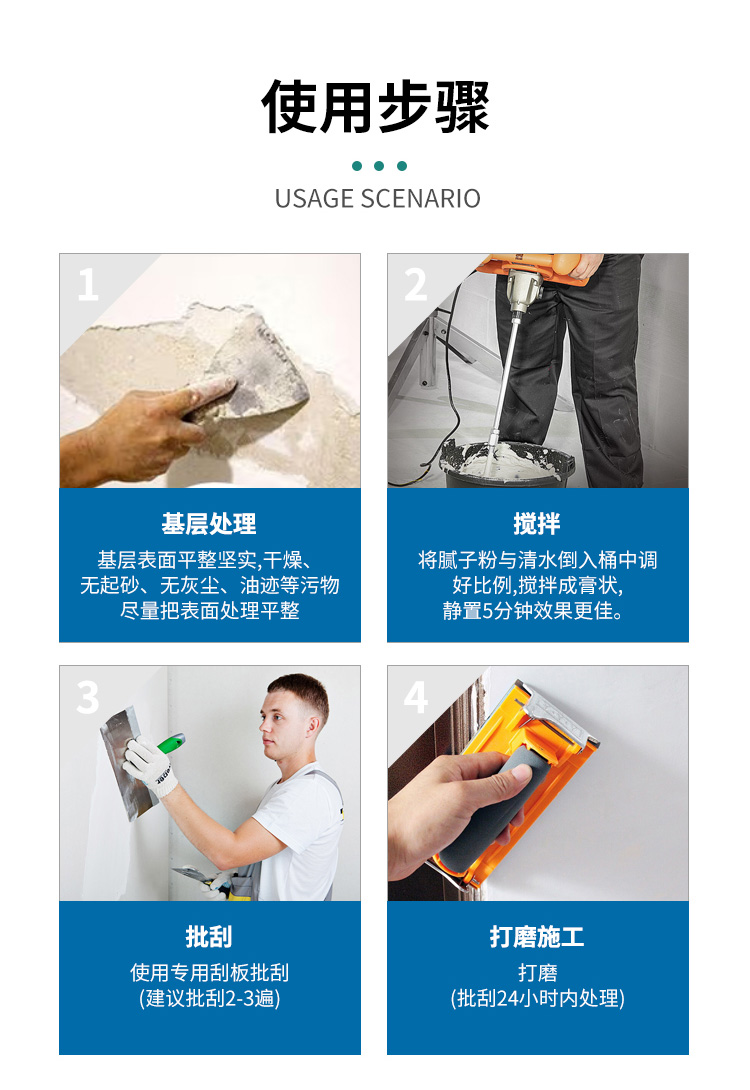 使用步骤

USAGE SCENARIO

1

基层处理

基层表面平整坚实,干燥、无起砂、无灰尘、油迹等污物尽量把表面处理平整

2

搅拌

将腻子粉与清水倒入桶中调好比例,搅拌成膏状,静置5分钟效果更佳。

3

批刮

使用专用刮板批刮
(建议批刮2-3遍)

4

打磨施工

打磨
(批刮24小时内处理)